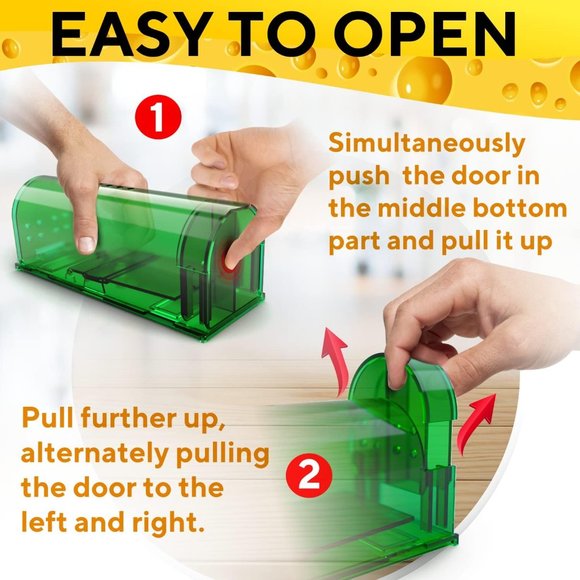 EASY TO OPEN

1

Simultaneously push  the door in the middle bottom part and pull it up

Pull further up, alternately pulling the door to the left and right.

2